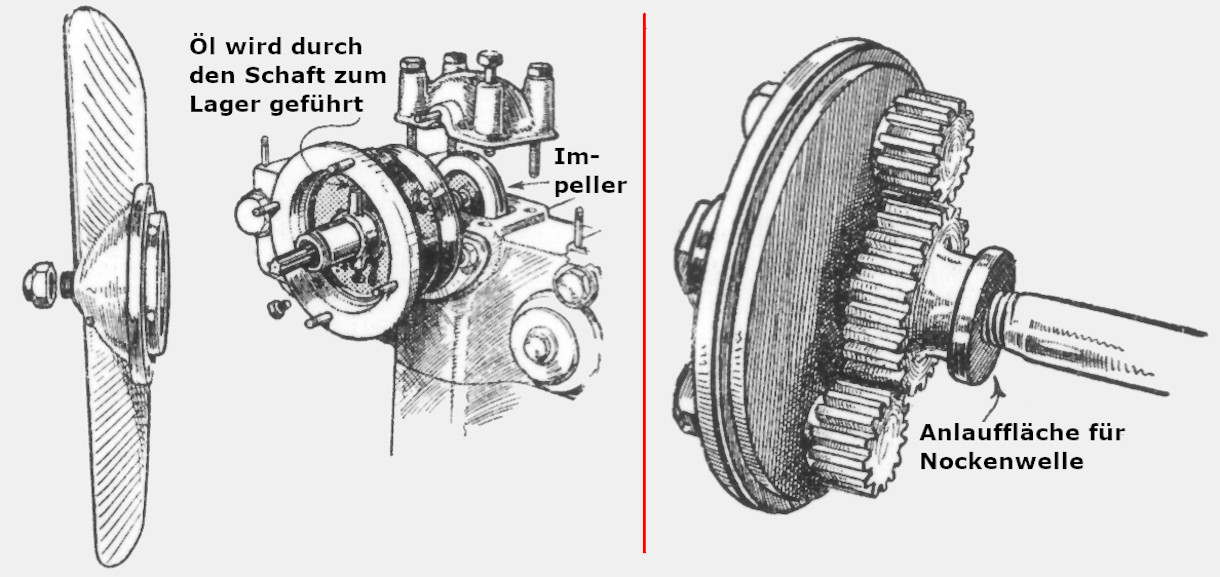 Öl wird durch den Schaft zum Lager geführt

Impeller

Anlauffläche für Nockenwelle