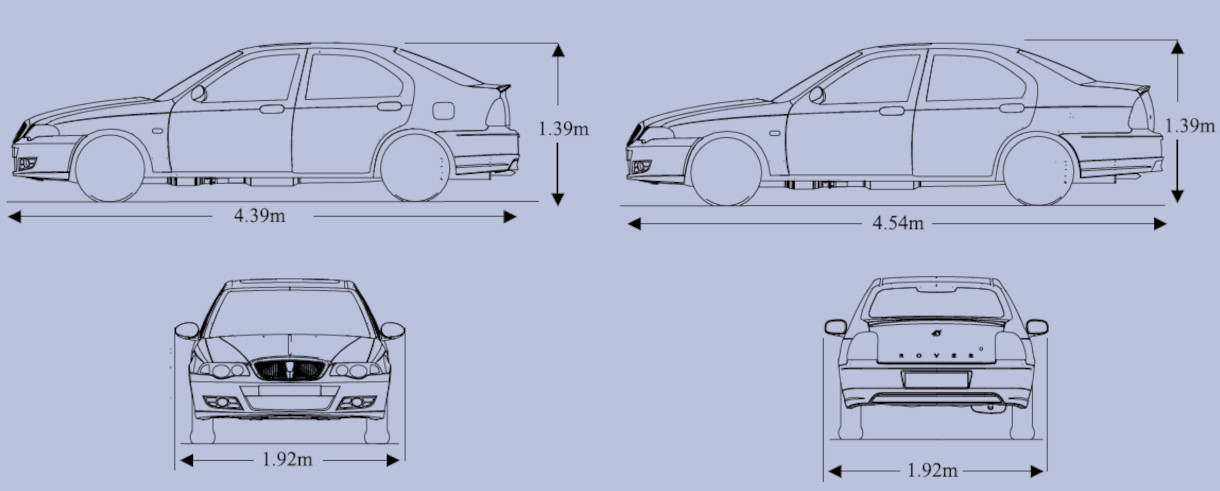 1.39m

4.39m

1.39m

4.54m

1.92m

ROVER

1.92m