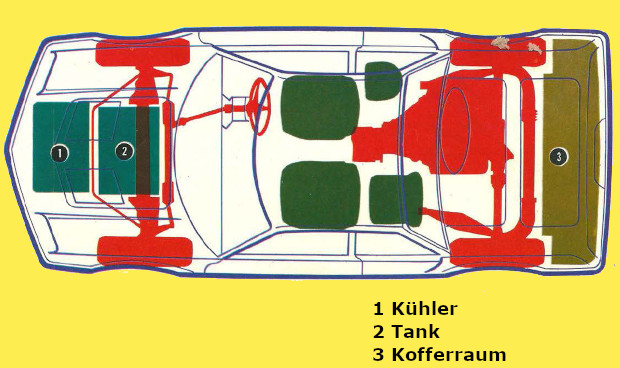 1

2

3

1 Kühler
2 Tank
3 Kofferraum