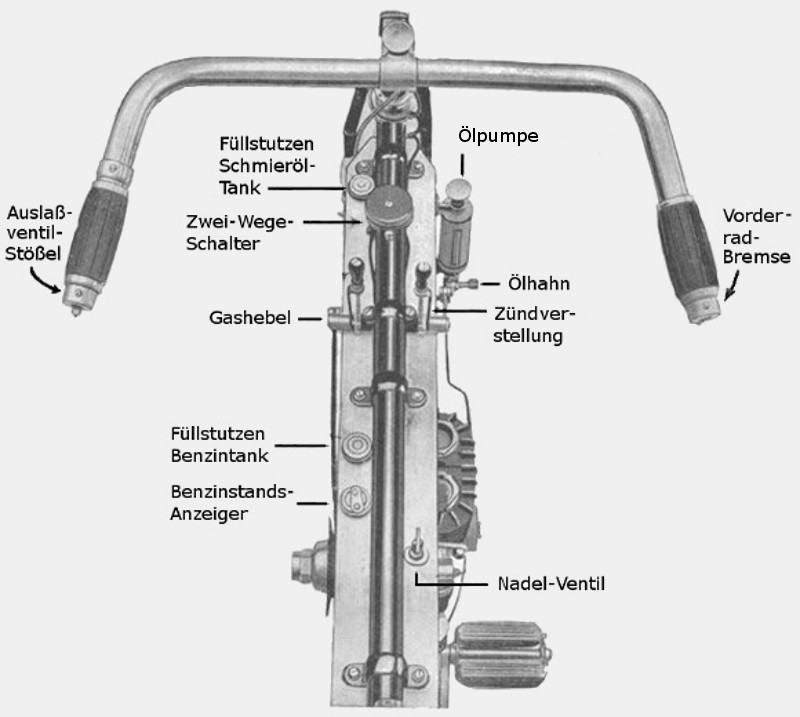 Füllstutzen Schmieröl-Tank

Ölpumpe

Auslaß-ventil-Stößel

Zwei-Wege-Schalter

Vorder-rad-Bremse

Ölhahn

Gashebel

Zündver-stellung

Füllstutzen Benzintank

Benzinstands-Anzeiger

Nadel-Ventil